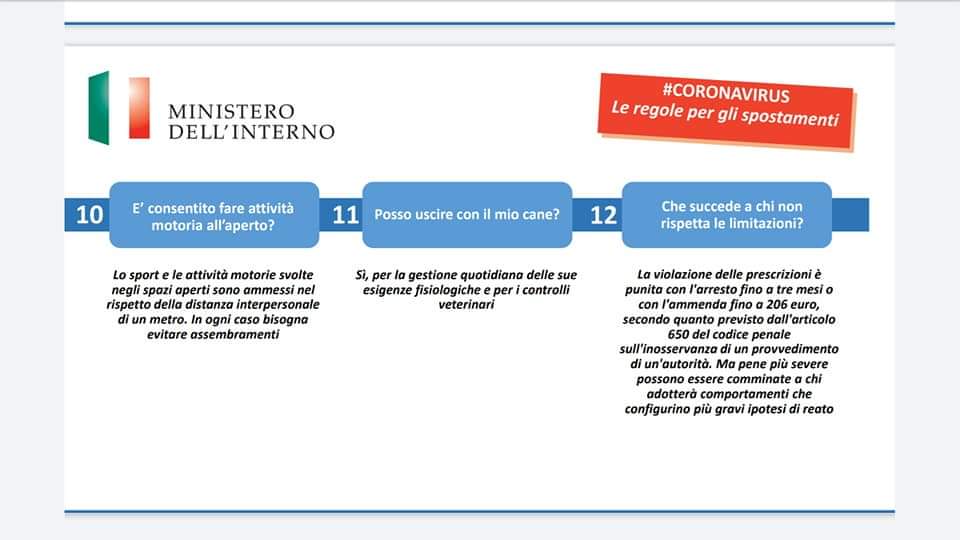 MINISTERO
DELL'INTERNO

#CORONAVIRUS
Le regole per gli spostamenti

10
E' consentito fare attività motoria all'aperto?

Lo sport e le attività motorie svolte negli spazi aperti sono ammessi nel rispetto della distanza interpersonale di un metro. In ogni caso bisogna evitare assembramenti

11
Posso uscire con il mio cane?

Sì, per la gestione quotidiana delle sue esigenze fisiologiche e per i controlli veterinari

12
Che succede a chi non rispetta le limitazioni?

La violazione delle prescrizioni è punita con l'arresto fino a tre mesi o con l'ammenda fino a 206 euro, secondo quanto previsto dall'articolo 650 del codice penale sull'inosservanza di un provvedimento di un'autorità. Ma pene più severe possono essere comminate a chi adotterà comportamenti che configurino più gravi ipotesi di reato